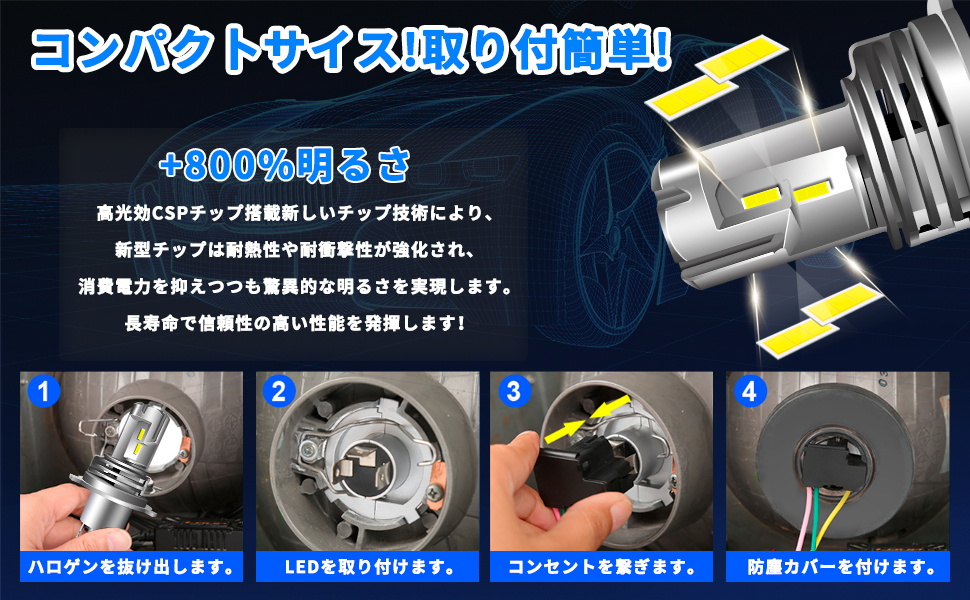 コンパクトサイズ!取り付簡単!

+800%明るさ

高光効CSPチップ搭載新しいチップ技術により、
新型チップは耐熱性や耐衝撃性が強化され、
消費電力を抑えつつも驚異的な明るさを実現します。
長寿命で信頼性の高い性能を発揮します!

1
ハロゲンを抜け出します。

2
LEDを取り付けます。

3
コンセントを繋ぎます。

4
防塵カバーを付けます。