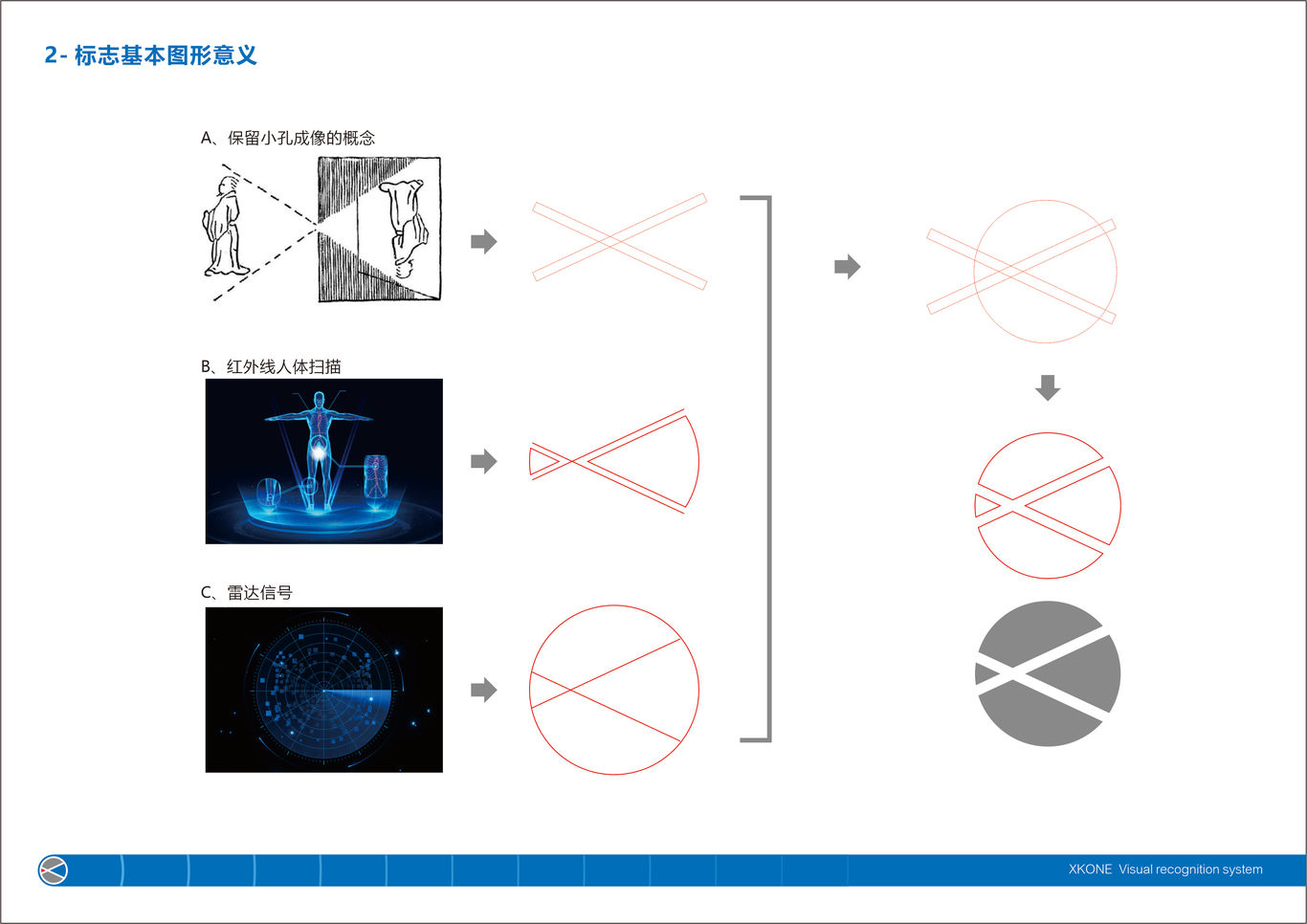 2- 标志基本图形意义

A、保留小孔成像的概念

B、红外线人体扫描

C、雷达信号

XKONE Visual recognition system