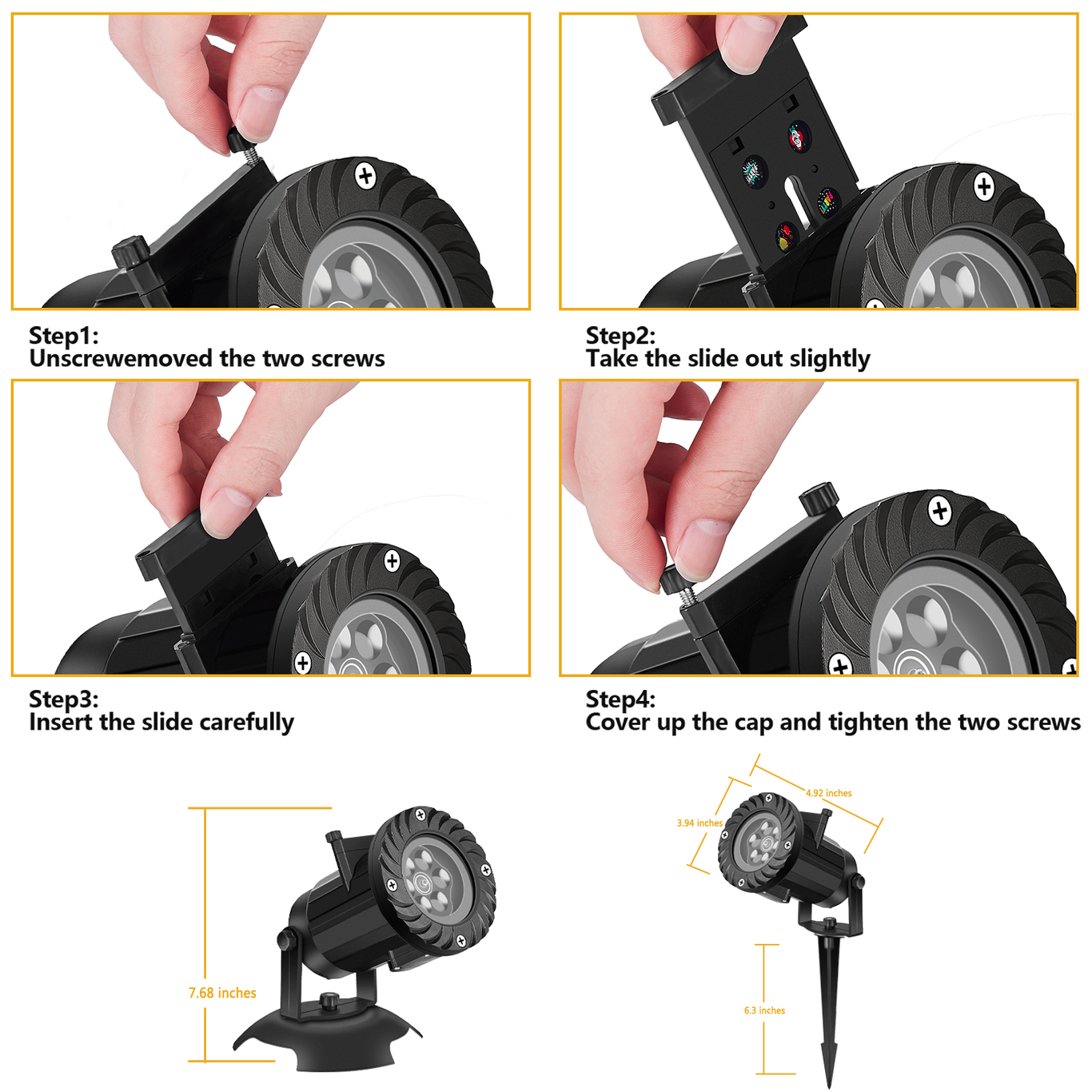 Step1:
Unscrewemoved the two screws

Step2:
Take the slide out slightly

Step3:
Insert the slide carefully

Step4:
Cover up the cap and tighten the two screws

7.68 inches

4.92 inches

3.94 inches

6.3 inches